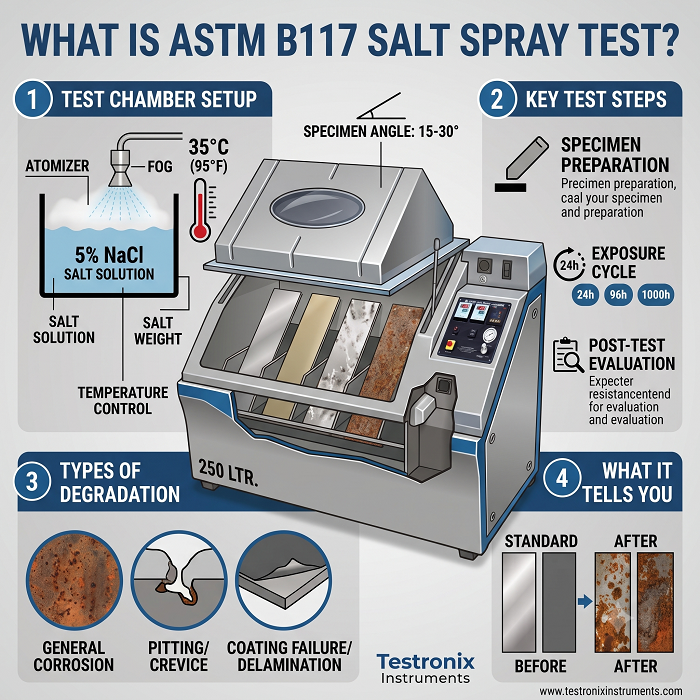 WHAT IS ASTM B117 SALT SPRAY TEST?

1 TEST CHAMBER SETUP

ATOMIZER
FOG
35°C (95°F)
5% NaCl
SALT SOLUTION
SALT SOLUTION
SALT WEIGHT
TEMPERATURE CONTROL

SPECIMEN ANGLE: 15-30°

250 LTR.

2 KEY TEST STEPS

SPECIMEN PREPARATION
Precimen preparation, caal your specimen and preparation

24h EXPOSURE CYCLE
24h 96h 1000h

POST-TEST EVALUATION
Expecter resistancentend for evaluation and evaluation

3 TYPES OF DEGRADATION

GENERAL CORROSION
PITTING/ CREVICE
COATING FAILURE/ DELAMINATION

4 WHAT IT TELLS YOU

STANDARD
AFTER
BEFORE
AFTER

Testronix Instruments

www.testronixinstruments.com