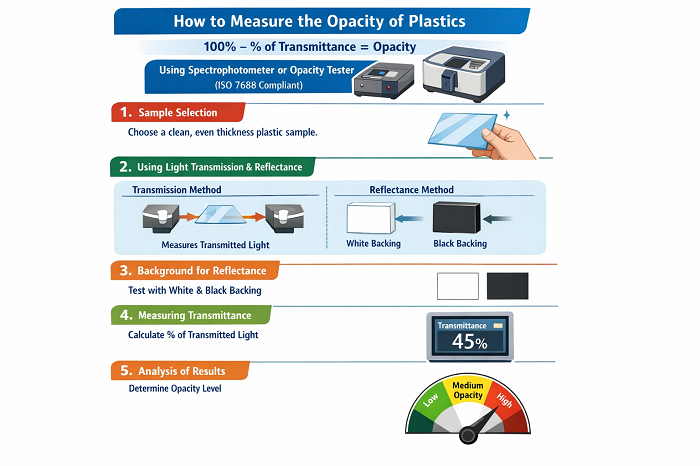 How to Measure the Opacity of Plastics

100% – % of Transmittance = Opacity

Using Spectrophotometer or Opacity Tester (ISO 7688 Compliant)

1. Sample Selection

Choose a clean, even thickness plastic sample.

2. Using Light Transmission & Reflectance

Transmission Method

Measures Transmitted Light

Reflectance Method

White Backing

Black Backing

3. Background for Reflectance

Test with White & Black Backing

4. Measuring Transmittance

Calculate % of Transmitted Light

Transmittance

45%

5. Analysis of Results

Determine Opacity Level

Low

Medium Opacity

High