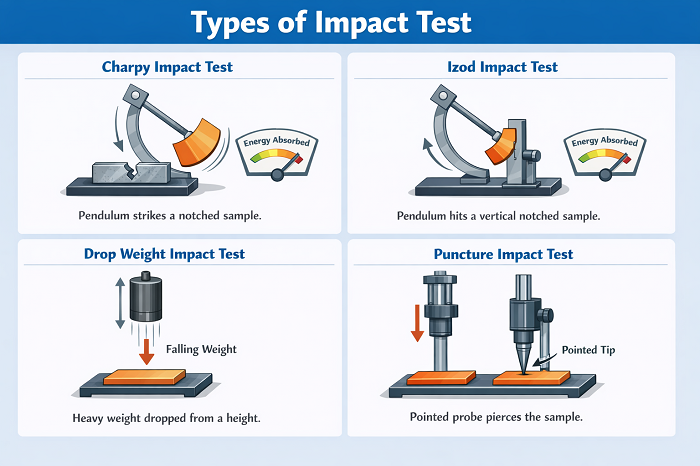 Types of Impact Test

Charpy Impact Test

Energy Absorbed

Pendulum strikes a notched sample.

Izod Impact Test

Energy Absorbed

Pendulum hits a vertical notched sample.

Drop Weight Impact Test

Falling Weight

Heavy weight dropped from a height.

Puncture Impact Test

Pointed Tip

Pointed probe pierces the sample.